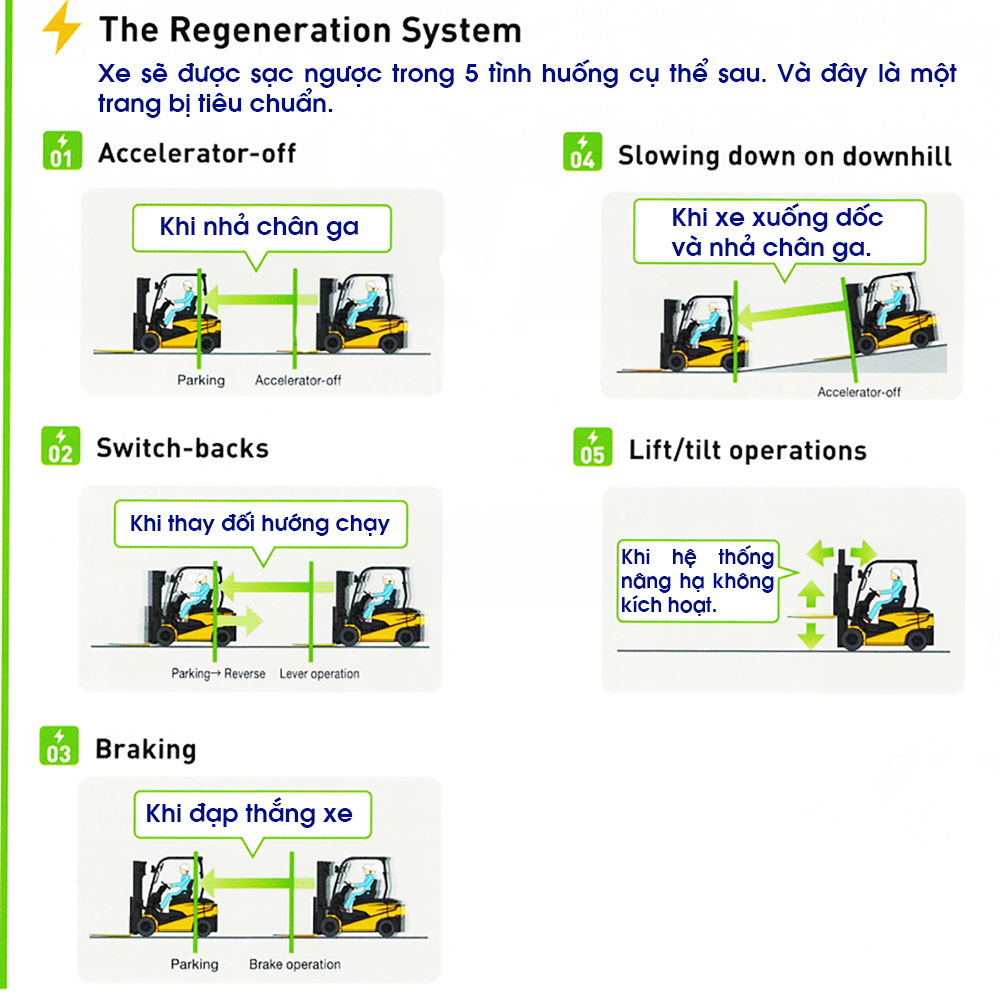 The Regeneration System

Xe sẽ được sạc ngược trong 5 tình huống cụ thể sau. Và đây là một trang bị tiêu chuẩn.

01 Accelerator-off

Khi nhả chân ga

Parking Accelerator-off

02 Switch-backs

Khi thay đổi hướng chạy

Parking→ Reverse Lever operation

03 Braking

Khi đạp thắng xe

Parking Brake operation

04 Slowing down on downhill

Khi xe xuống dốc và nhả chân ga.

Accelerator-off

05 Lift/tilt operations

Khi hệ thống nâng hạ không kích hoạt.