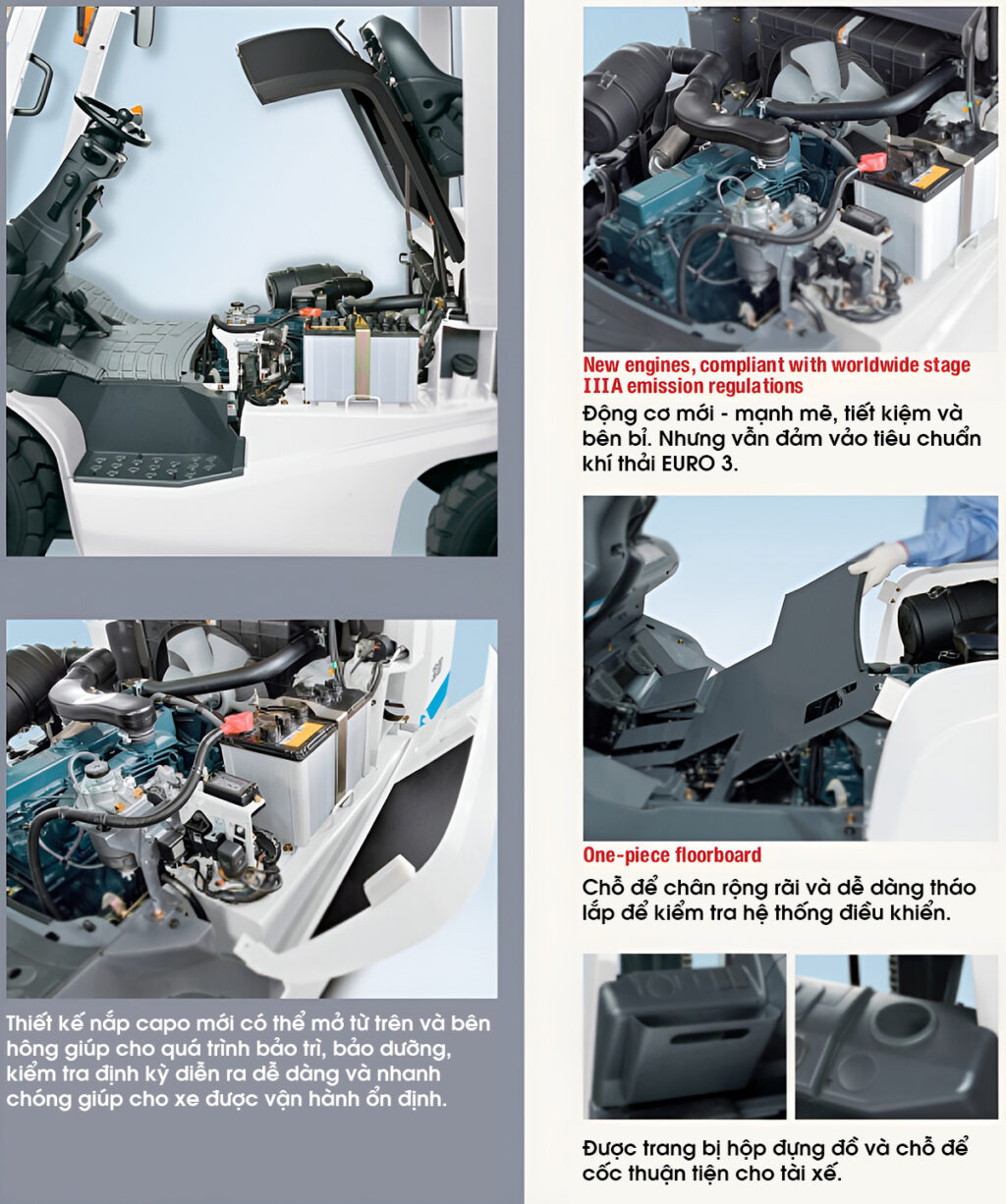 Thiết kế nắp capo mới có thể mở từ trên và bên hông giúp cho quá trình bảo trì, bảo dưỡng, kiểm tra định kỳ diễn ra dễ dàng và nhanh chóng giúp cho xe được vận hành ổn định.

New engines, compliant with worldwide stage IIIA emission regulations

Động cơ mới - mạnh mẽ, tiết kiệm và bền bỉ. Nhưng vẫn đảm vảo tiêu chuẩn khí thải EURO 3.

One-piece floorboard

Chỗ để chân rộng rãi và dễ dàng tháo lắp để kiểm tra hệ thống điều khiển.

Được trang bị hộp đựng đồ và chỗ để cốc thuận tiện cho tài xế.